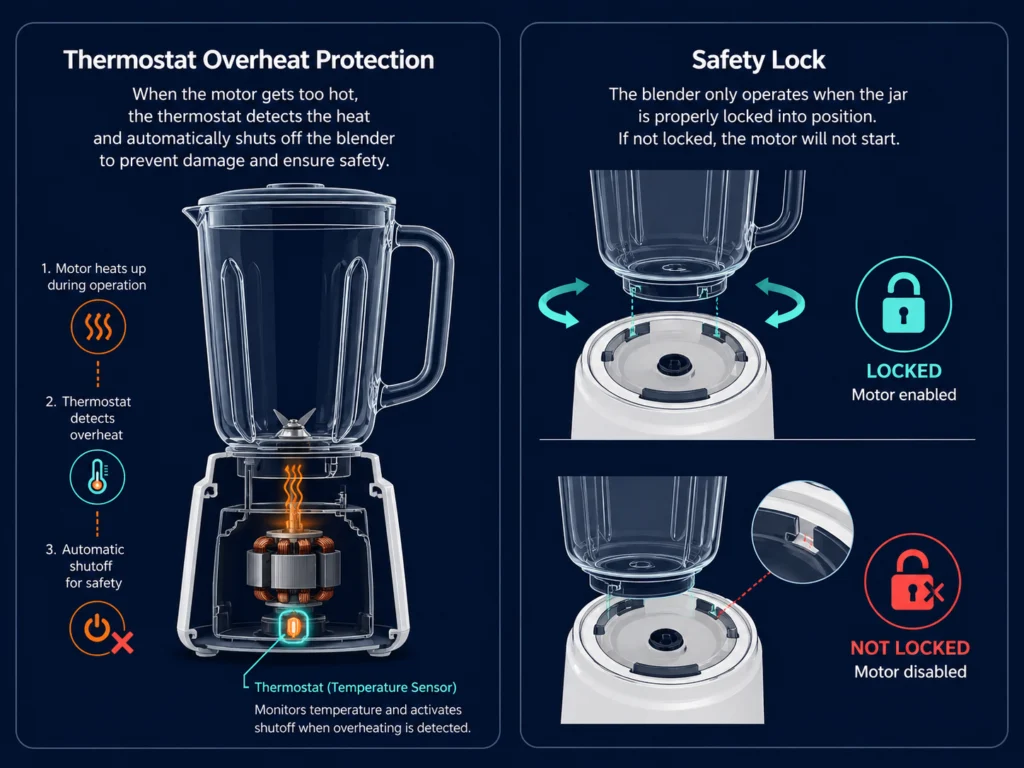 Thermostat Overheat Protection

When the motor gets too hot, the thermostat detects the heat and automatically shuts off the blender to prevent damage and ensure safety.

1. Motor heats up during operation

2. Thermostat detects overheat

3. Automatic shutoff for safety

Thermostat (Temperature Sensor)

Monitors temperature and activates shutoff when overheating is detected.

Safety Lock

The blender only operates when the jar is properly locked into position. If not locked, the motor will not start.

LOCKED
Motor enabled

NOT LOCKED
Motor disabled